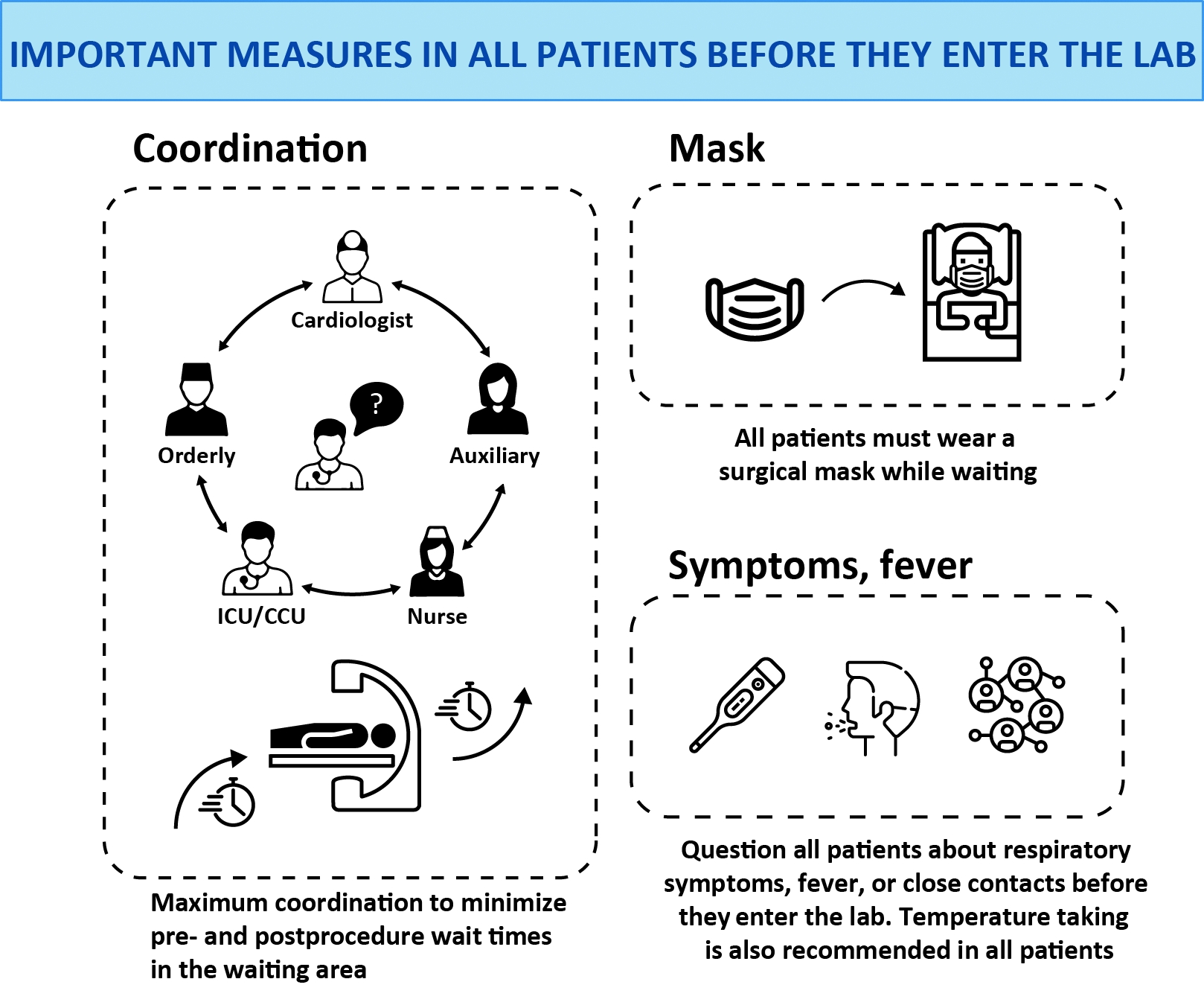 IMPORTANT MEASURES IN ALL PATIENTS BEFORE THEY ENTER THE LAB

Coordination

Cardiologist

Orderly

?

Auxiliary

ICU/CCU

Nurse

Maximum coordination to minimize pre- and postprocedure wait times in the waiting area

Mask

All patients must wear a surgical mask while waiting

Symptoms, fever

Question all patients about respiratory symptoms, fever, or close contacts before they enter the lab. Temperature taking is also recommended in all patients